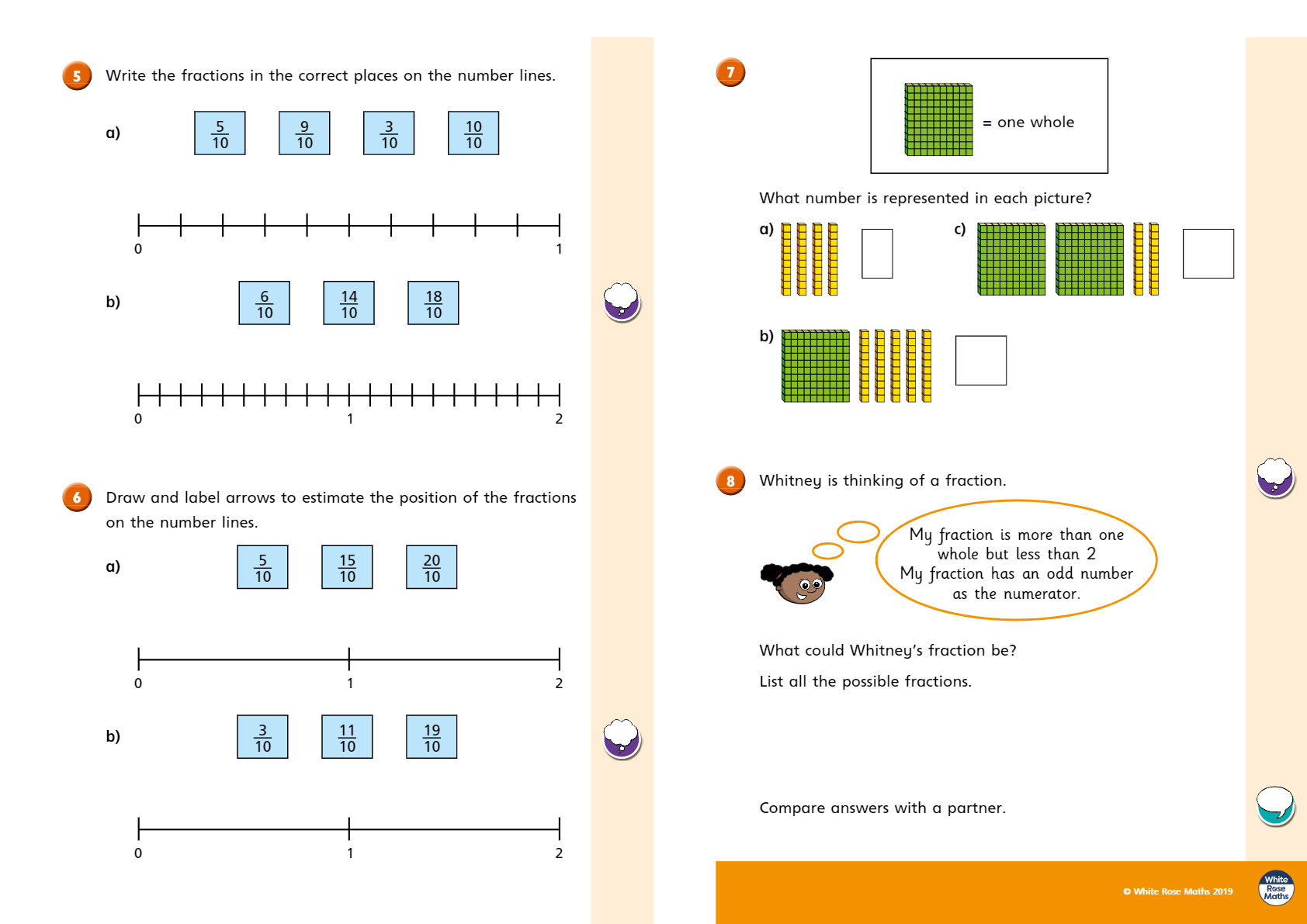 5 Write the fractions in the correct places on the number lines.

a) $\frac{5}{10}$ $\frac{9}{10}$ $\frac{3}{10}$ $\frac{10}{10}$

0 1

b) $\frac{6}{10}$ $\frac{14}{10}$ $\frac{18}{10}$

0 1 2

6 Draw and label arrows to estimate the position of the fractions on the number lines.

a) $\frac{5}{10}$ $\frac{15}{10}$ $\frac{20}{10}$

0 1 2

b) $\frac{3}{10}$ $\frac{11}{10}$ $\frac{19}{10}$

0 1 2

7 = one whole

What number is represented in each picture?

a)

c)

b)

8 Whitney is thinking of a fraction.

My fraction is more than one whole but less than 2
My fraction has an odd number as the numerator.

What could Whitney's fraction be?

List all the possible fractions.

Compare answers with a partner.

© White Rose Maths 2019

White Rose Maths