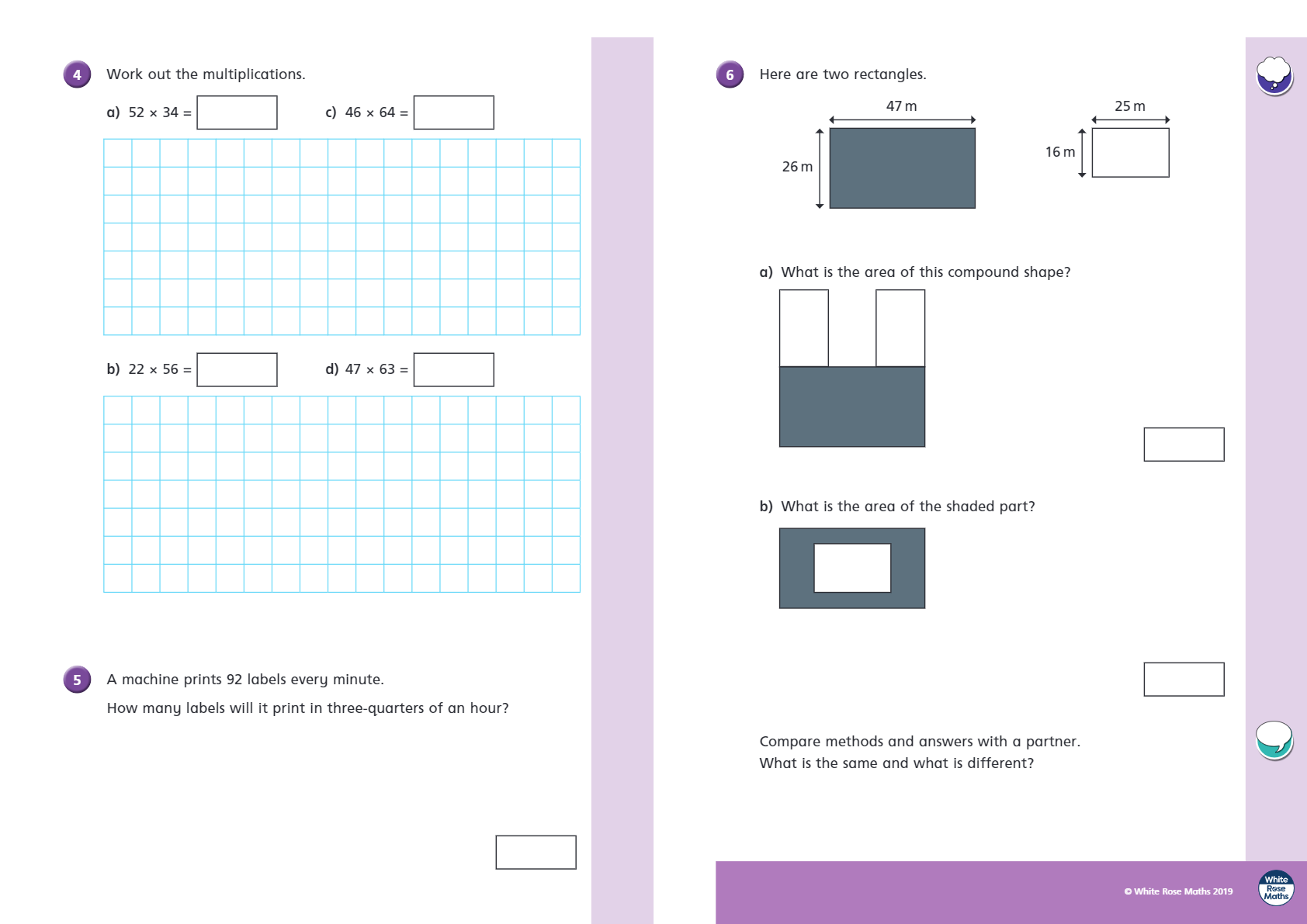 4 Work out the multiplications.

a) $52 \times 34 =$

c) $46 \times 64 =$

b) $22 \times 56 =$

d) $47 \times 63 =$

5 A machine prints 92 labels every minute.

How many labels will it print in three-quarters of an hour?

6 Here are two rectangles.

47 m

26 m

25 m

16 m

a) What is the area of this compound shape?

b) What is the area of the shaded part?

Compare methods and answers with a partner.
What is the same and what is different?

© White Rose Maths 2019

White Rose Maths