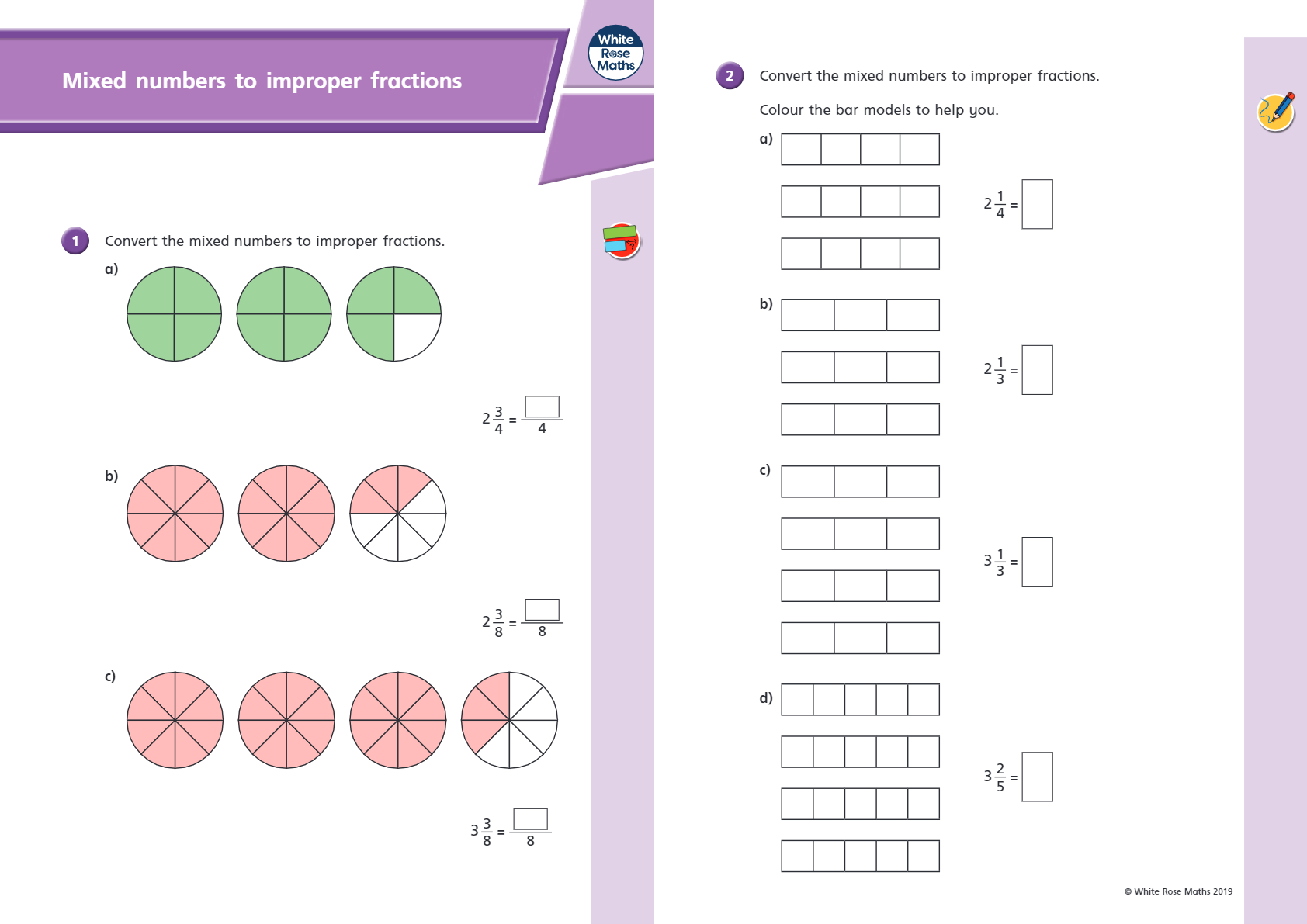 Mixed numbers to improper fractions

White Rose Maths

1 Convert the mixed numbers to improper fractions.

a)

$2\frac{3}{4} = \frac{\square}{4}$

b)

$2\frac{3}{8} = \frac{\square}{8}$

c)

$3\frac{3}{8} = \frac{\square}{8}$

2 Convert the mixed numbers to improper fractions.

Colour the bar models to help you.

a)

$2\frac{1}{4} = \square$

b)

$2\frac{1}{3} = \square$

c)

$3\frac{1}{3} = \square$

d)

$3\frac{2}{5} = \square$

© White Rose Maths 2019