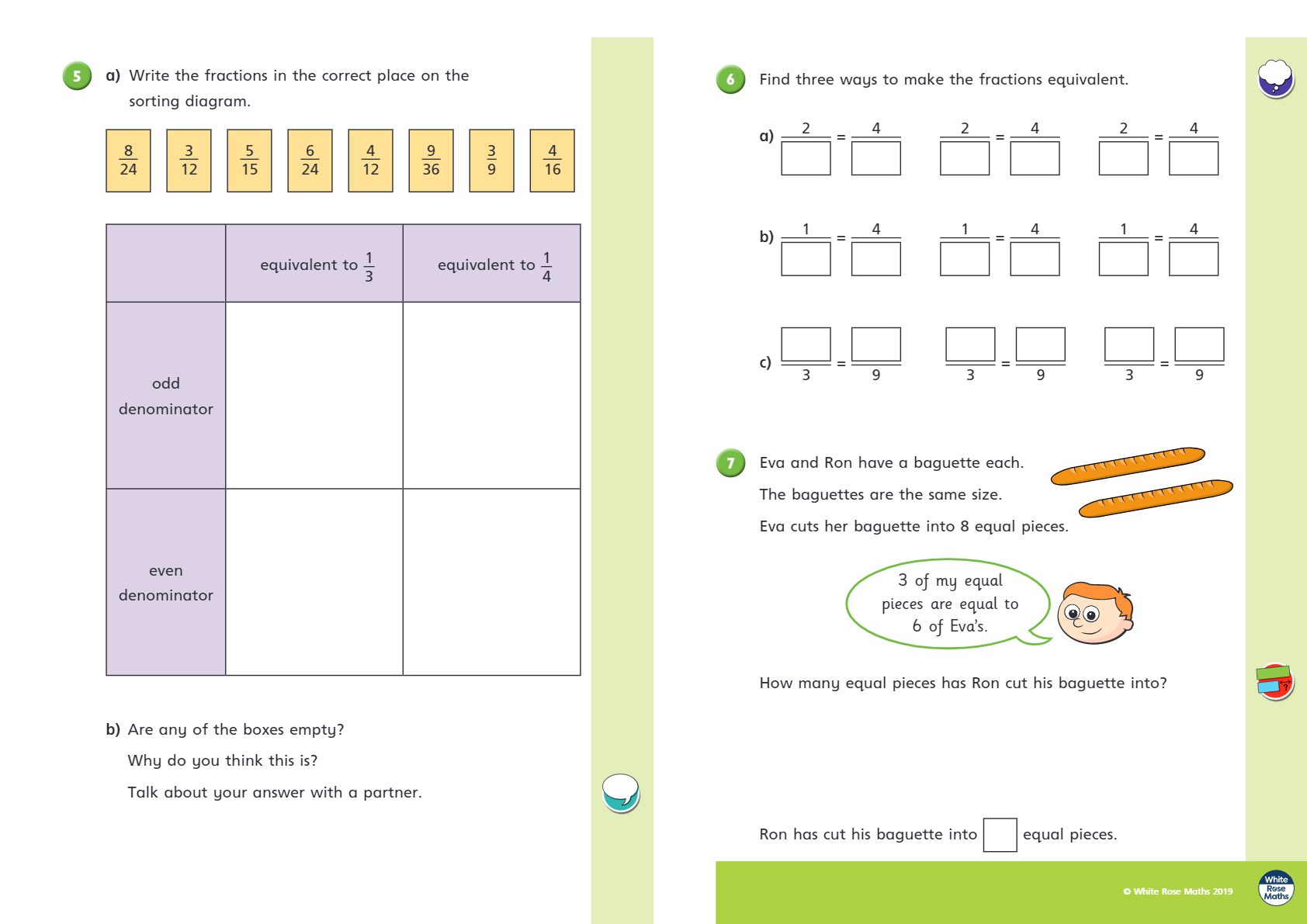 5 a) Write the fractions in the correct place on the sorting diagram.

$\frac{8}{24}$ $\frac{3}{12}$ $\frac{5}{15}$ $\frac{6}{24}$ $\frac{4}{12}$ $\frac{9}{36}$ $\frac{3}{9}$ $\frac{4}{16}$

| | equivalent to $\frac{1}{3}$ | equivalent to $\frac{1}{4}$ |
|---|---|---|
| odd denominator | | |
| even denominator | | |

b) Are any of the boxes empty?

Why do you think this is?

Talk about your answer with a partner.

6 Find three ways to make the fractions equivalent.

a) $\frac{2}{\square} = \frac{4}{\square}$ $\frac{2}{\square} = \frac{4}{\square}$ $\frac{2}{\square} = \frac{4}{\square}$

b) $\frac{1}{\square} = \frac{4}{\square}$ $\frac{1}{\square} = \frac{4}{\square}$ $\frac{1}{\square} = \frac{4}{\square}$

c) $\frac{\square}{3} = \frac{\square}{9}$ $\frac{\square}{3} = \frac{\square}{9}$ $\frac{\square}{3} = \frac{\square}{9}$

7 Eva and Ron have a baguette each.

The baguettes are the same size.

Eva cuts her baguette into 8 equal pieces.

3 of my equal pieces are equal to 6 of Eva's.

How many equal pieces has Ron cut his baguette into?

Ron has cut his baguette into $\square$ equal pieces.

© White Rose Maths 2019

White Rose Maths