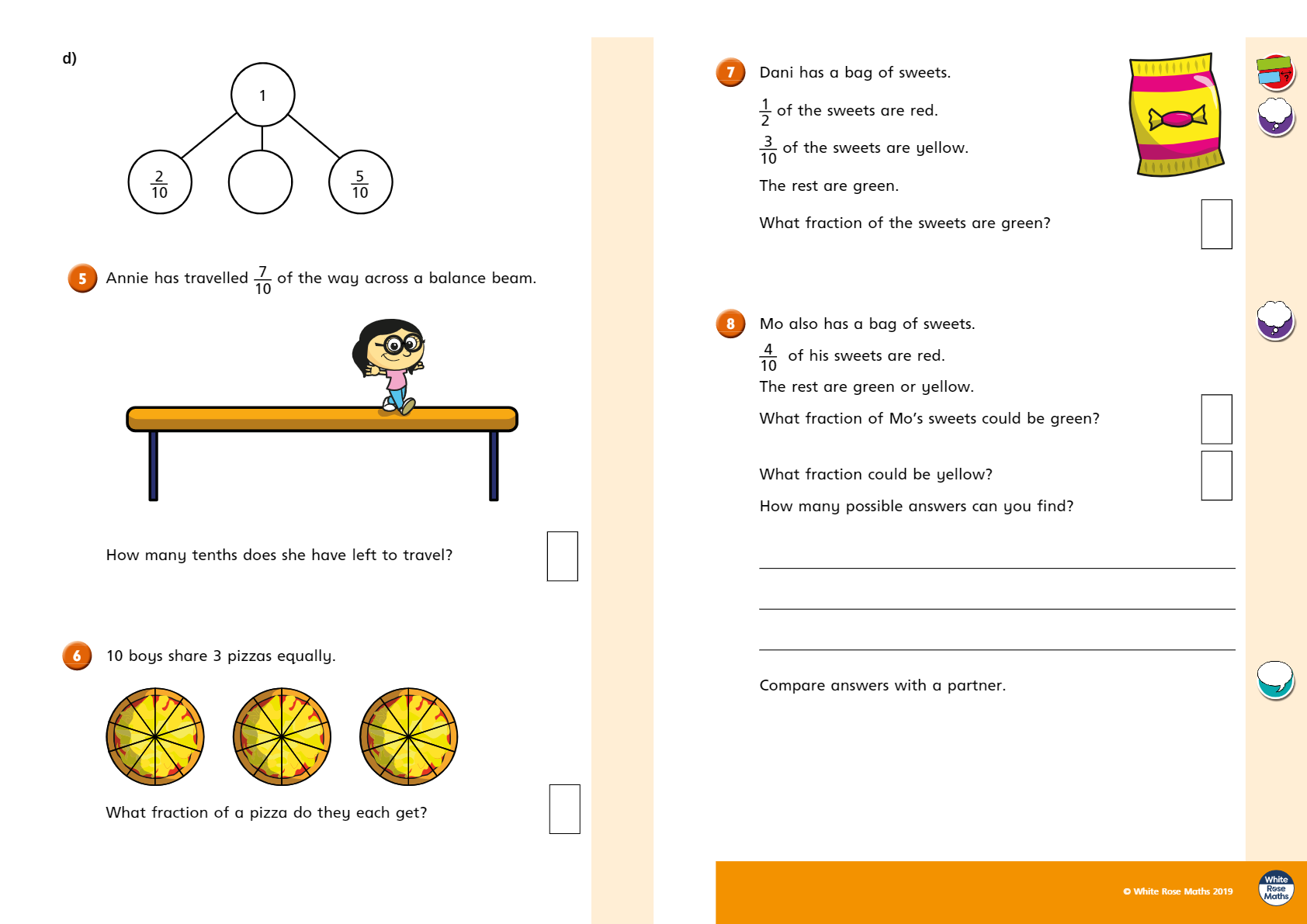 d)

1

$\frac{2}{10}$

$\frac{5}{10}$

5 Annie has travelled $\frac{7}{10}$ of the way across a balance beam.

How many tenths does she have left to travel?

6 10 boys share 3 pizzas equally.

What fraction of a pizza do they each get?

7 Dani has a bag of sweets.

$\frac{1}{2}$ of the sweets are red.

$\frac{3}{10}$ of the sweets are yellow.

The rest are green.

What fraction of the sweets are green?

8 Mo also has a bag of sweets.

$\frac{4}{10}$ of his sweets are red.

The rest are green or yellow.

What fraction of Mo's sweets could be green?

What fraction could be yellow?

How many possible answers can you find?

Compare answers with a partner.

© White Rose Maths 2019

White Rose Maths