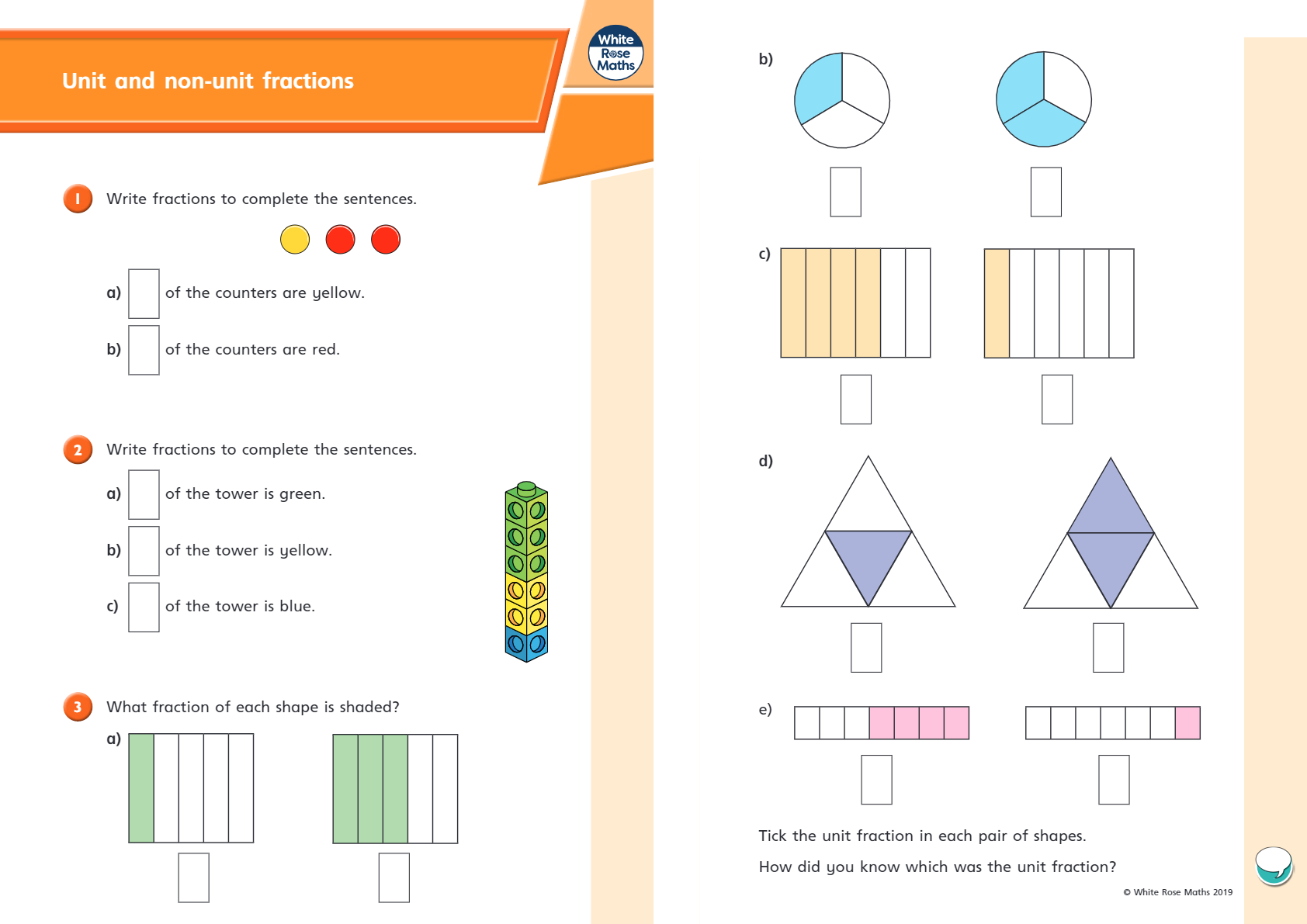 Unit and non-unit fractions

White Rose Maths

1 Write fractions to complete the sentences.

a) of the counters are yellow.

b) of the counters are red.

2 Write fractions to complete the sentences.

a) of the tower is green.

b) of the tower is yellow.

c) of the tower is blue.

3 What fraction of each shape is shaded?

a)

b)

c)

d)

e)

Tick the unit fraction in each pair of shapes.

How did you know which was the unit fraction?

© White Rose Maths 2019